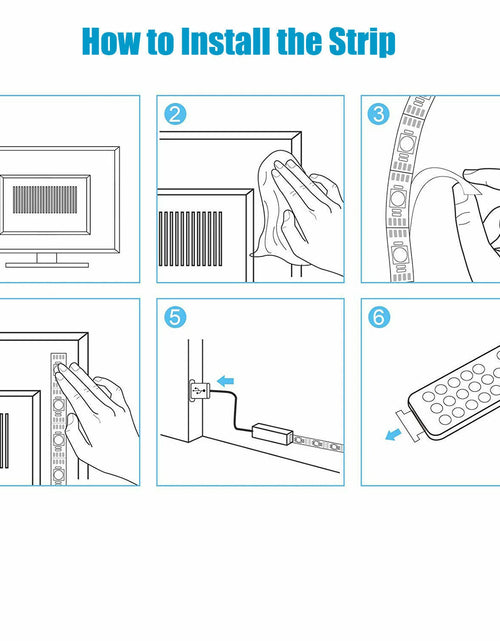 How to Install the Strip

2

3

5

6