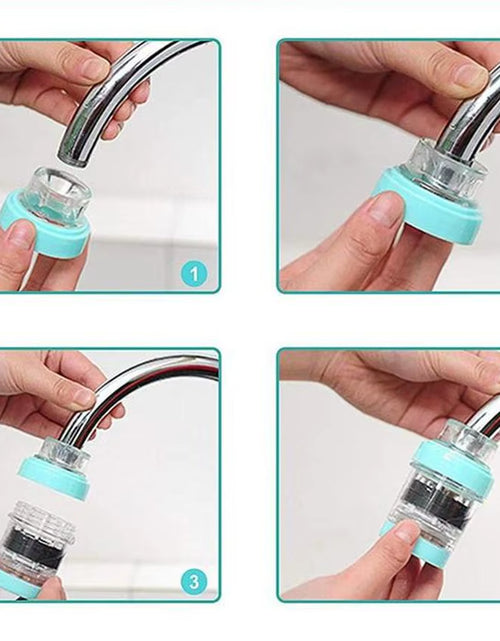 1

3