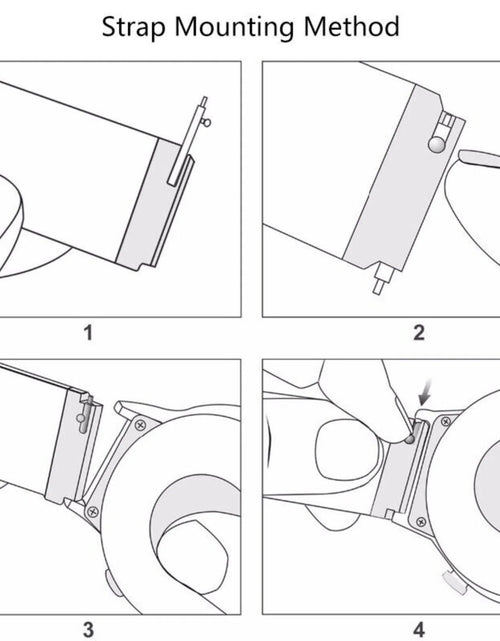 Strap Mounting Method

1

2

3

4